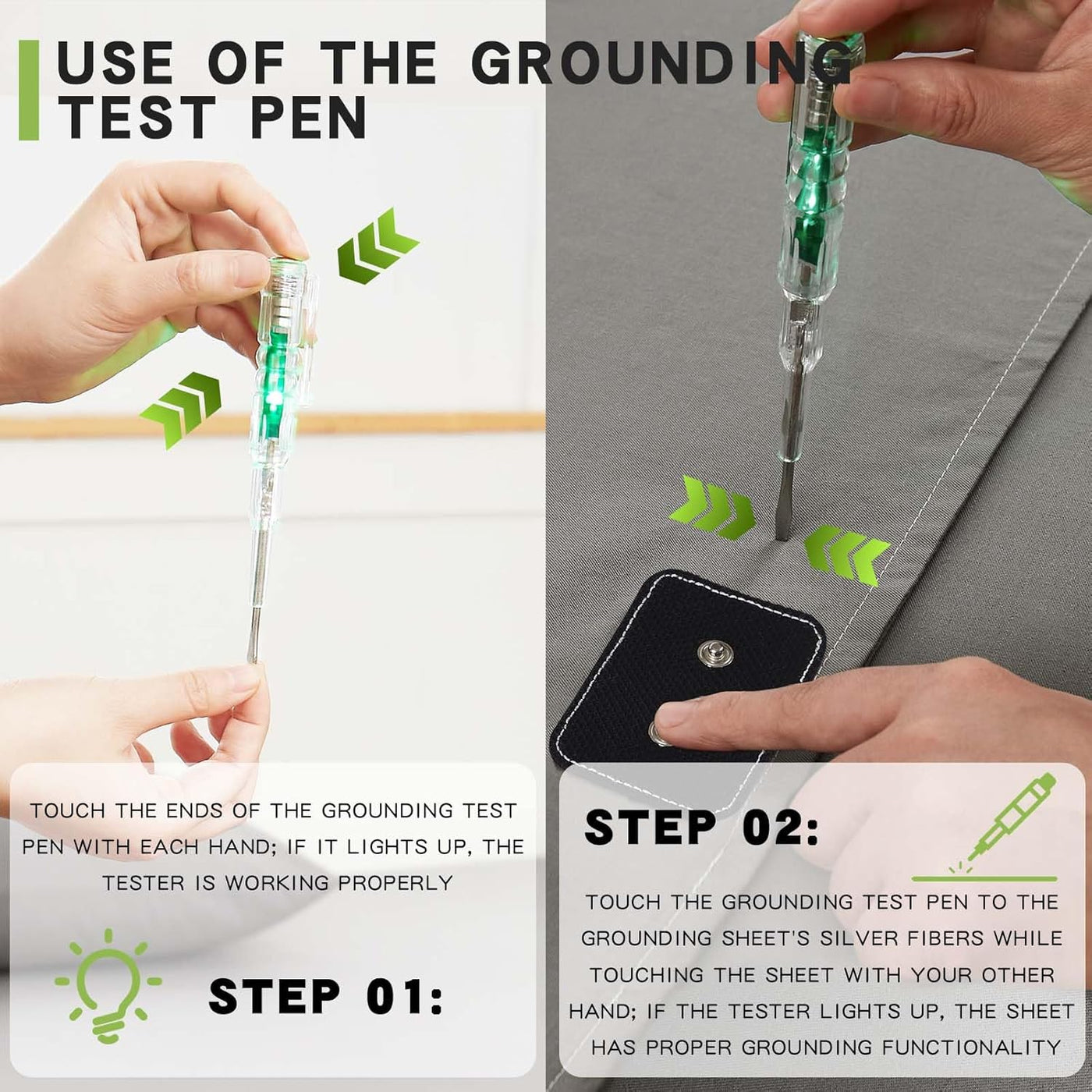 USE OF THE GROUNDING TEST PEN

TOUCH THE ENDS OF THE GROUNDING TEST PEN WITH EACH HAND; IF IT LIGHTS UP, THE TESTER IS WORKING PROPERLY

STEP 01:

STEP 02:

TOUCH THE GROUNDING TEST PEN TO THE GROUNDING SHEET'S SILVER FIBERS WHILE TOUCHING THE SHEET WITH YOUR OTHER HAND; IF THE TESTER LIGHTS UP, THE SHEET HAS PROPER GROUNDING FUNCTIONALITY