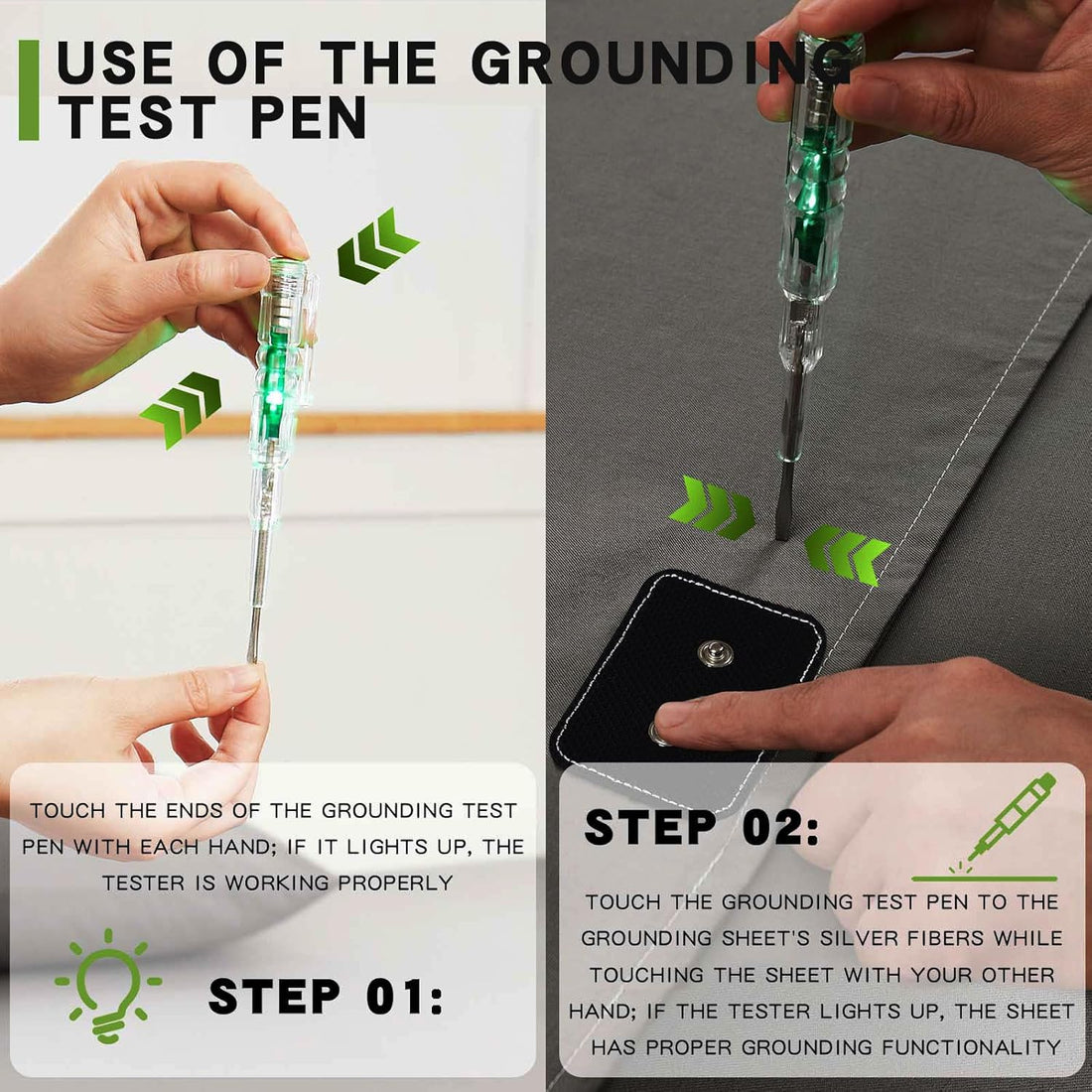 USE OF THE GROUNDING TEST PEN

TOUCH THE ENDS OF THE GROUNDING TEST PEN WITH EACH HAND; IF IT LIGHTS UP, THE TESTER IS WORKING PROPERLY

STEP 01:

STEP 02:

TOUCH THE GROUNDING TEST PEN TO THE GROUNDING SHEET'S SILVER FIBERS WHILE TOUCHING THE SHEET WITH YOUR OTHER HAND; IF THE TESTER LIGHTS UP, THE SHEET HAS PROPER GROUNDING FUNCTIONALITY